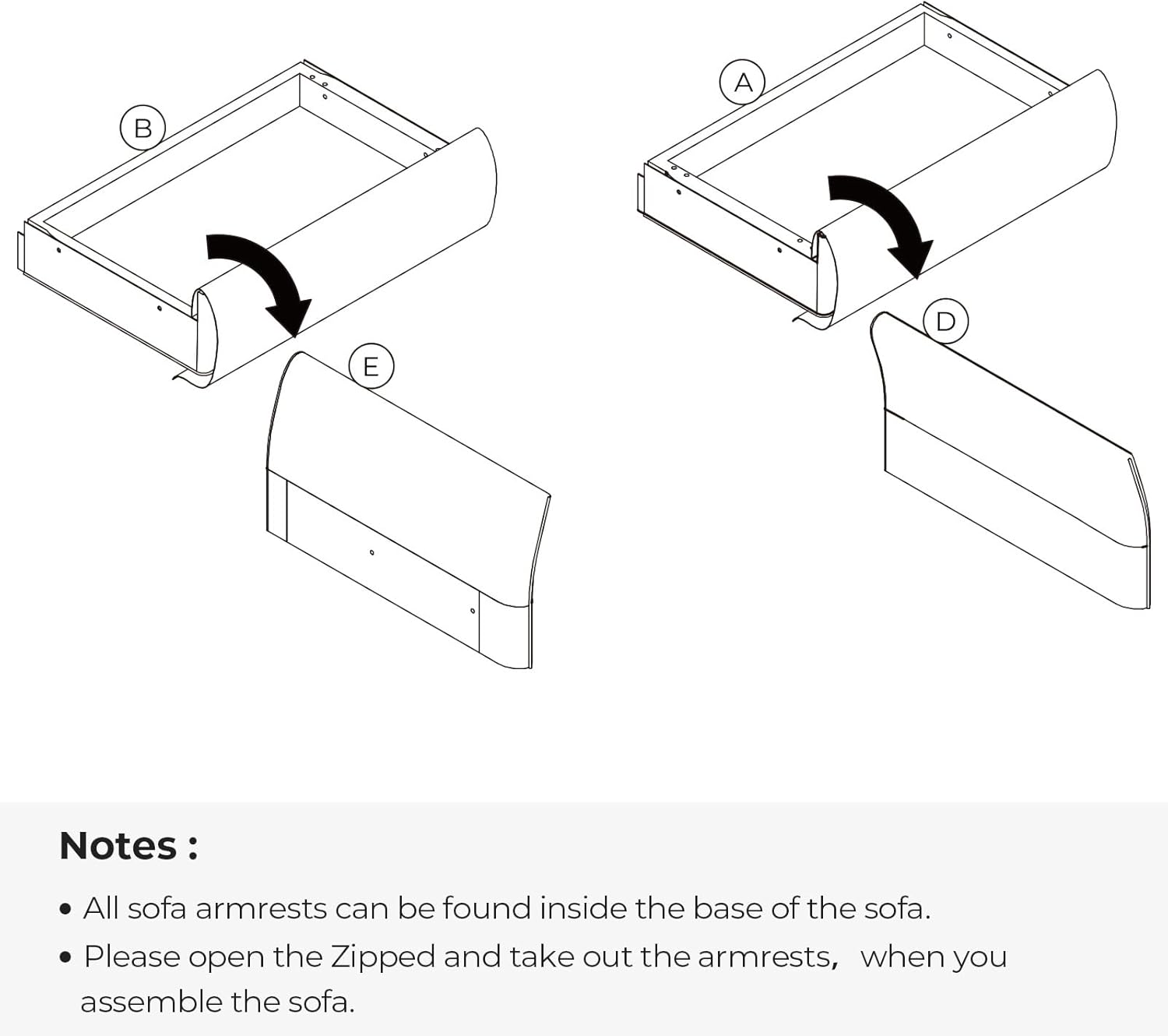 B

E

A

D

Notes :

• All sofa armrests can be found inside the base of the sofa.

• Please open the Zipped and take out the armrests， when you assemble the sofa.